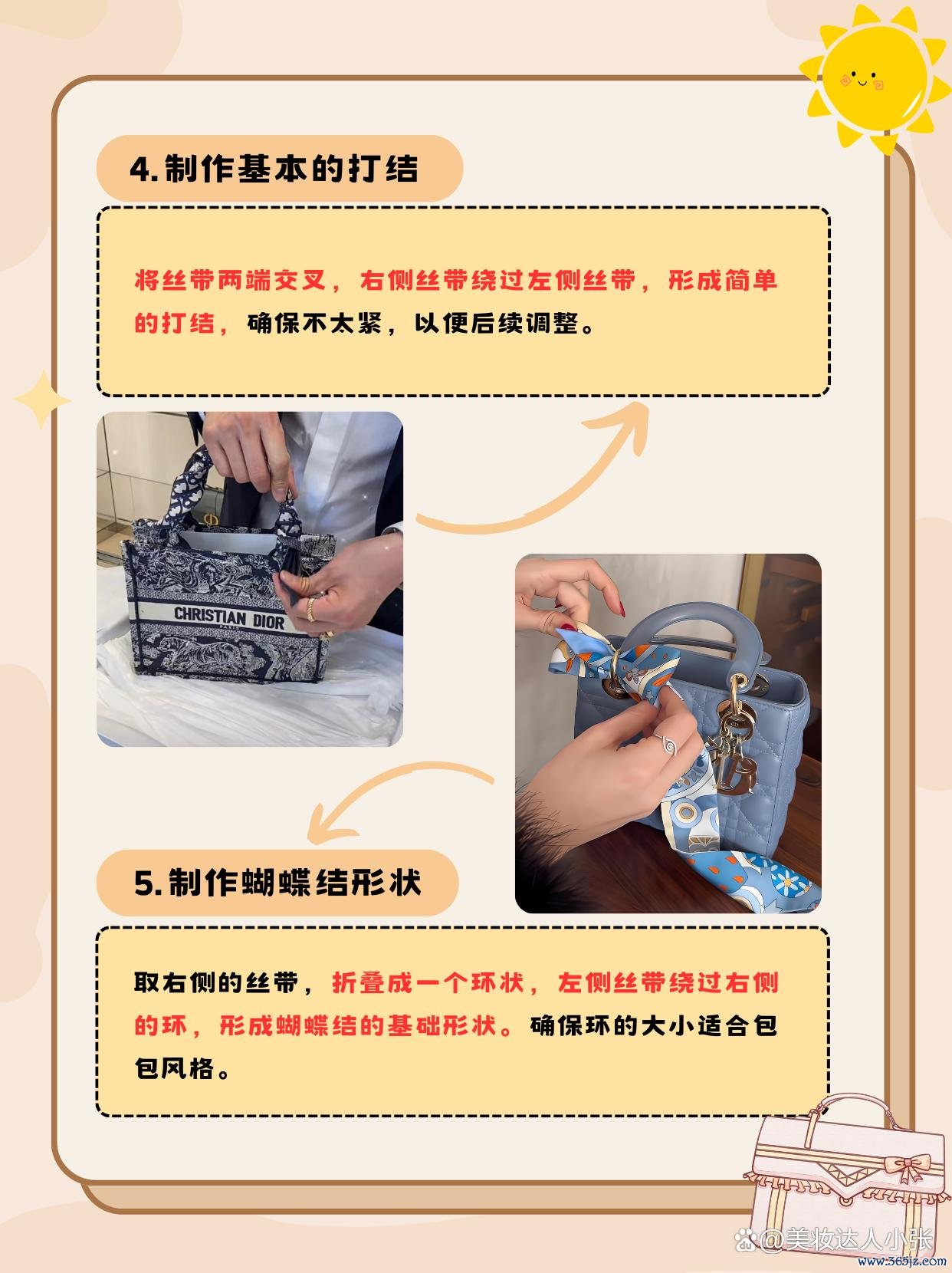 4.制作基本的打结

将丝带两端交叉，右侧丝带绕过左侧丝带，形成简单的打结，确保不太紧，以便后续调整。

CHRISTIAN DIOR
PARIS

5.制作蝴蝶结形状

取右侧的丝带，折叠成一个环状，左侧丝带绕过右侧的环，形成蝴蝶结的基础形状。确保环的大小适合包包风格。

@美妆达人小张
www.365jz.com